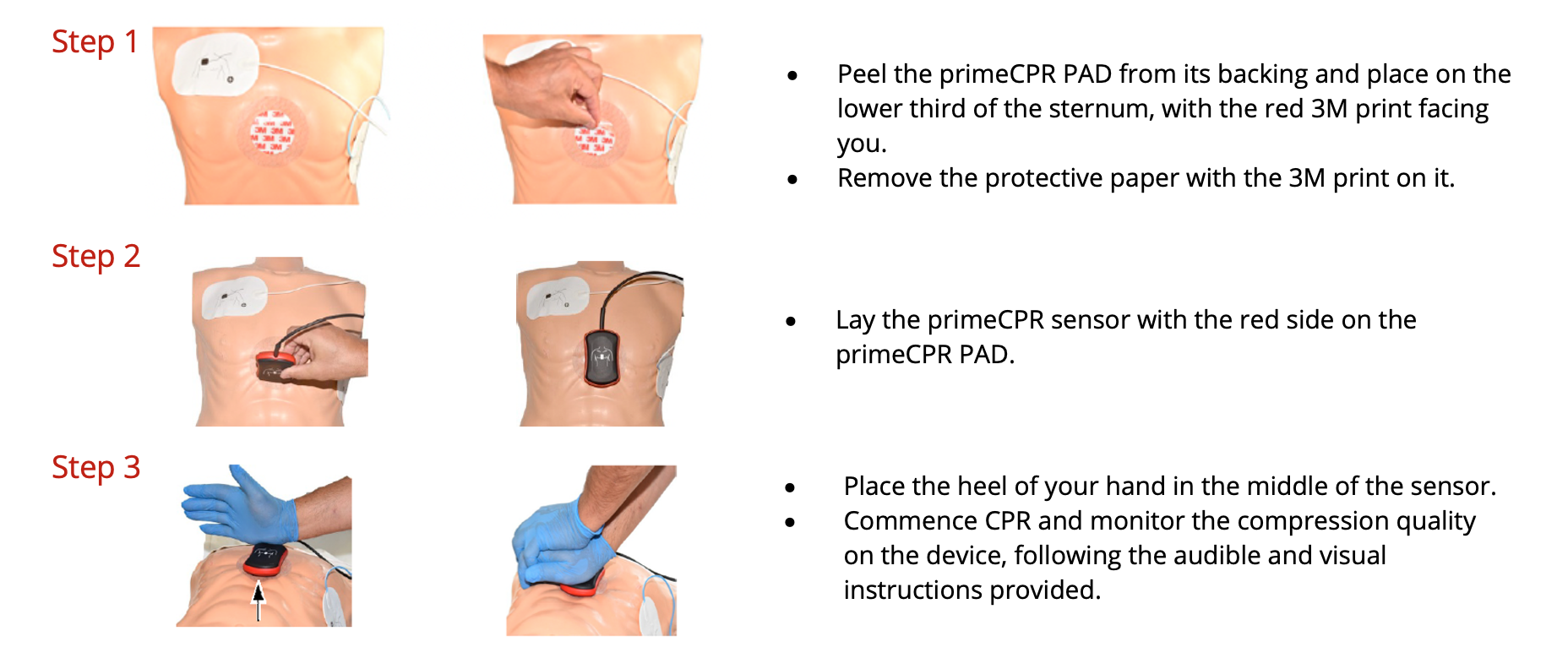 Step 1

• Peel the primeCPR PAD from its backing and place on the lower third of the sternum, with the red 3M print facing you.
• Remove the protective paper with the 3M print on it.

Step 2

• Lay the primeCPR sensor with the red side on the primeCPR PAD.

Step 3

• Place the heel of your hand in the middle of the sensor.
• Commence CPR and monitor the compression quality on the device, following the audible and visual instructions provided.